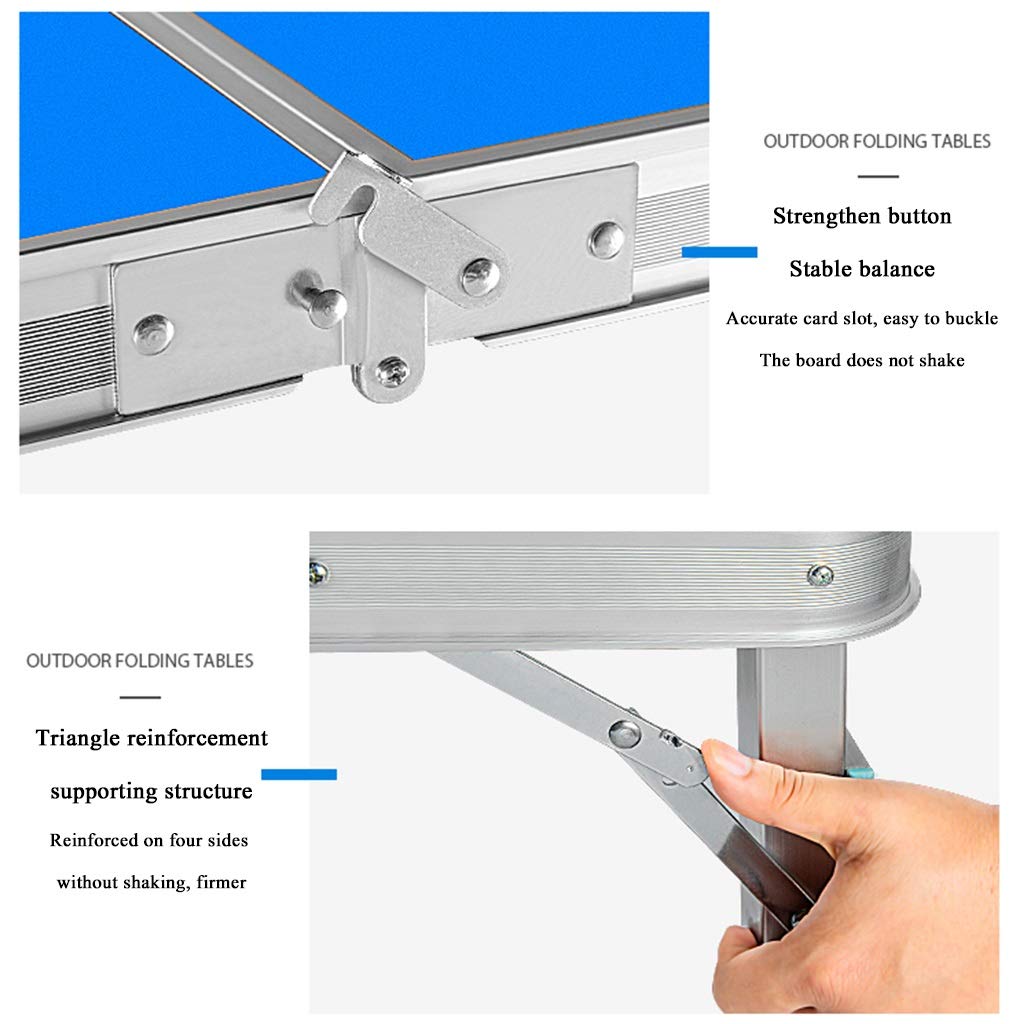 OUTDOOR FOLDING TABLES

Strengthen button

Stable balance

Accurate card slot, easy to buckle

The board does not shake

OUTDOOR FOLDING TABLES

Triangle reinforcement

supporting structure

Reinforced on four sides

without shaking, firmer